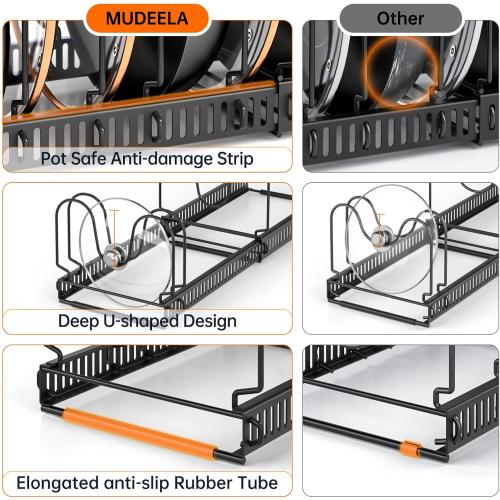 MUDEELA

Other

Pot Safe Anti-damage Strip

Deep U-shaped Design

Elongated anti-slip Rubber Tube