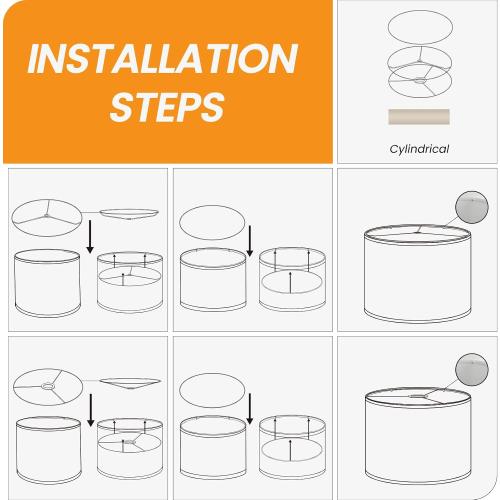 INSTALLATION STEPS

Cylindrical