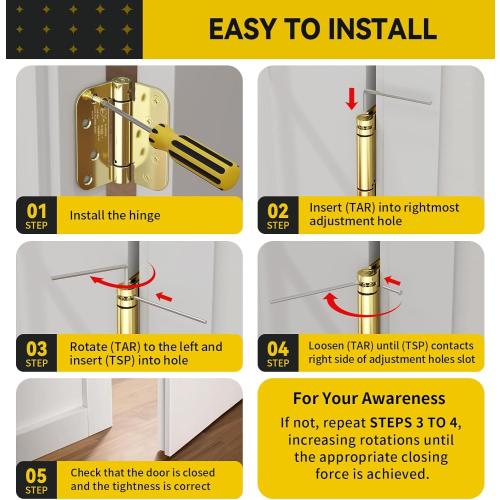 EASY TO INSTALL

01 STEP Install the hinge

02 STEP Insert (TAR) into rightmost adjustment hole

03 STEP Rotate (TAR) to the left and insert (TSP) into hole

04 STEP Loosen (TAR) until (TSP) contacts right side of adjustment holes slot

05 STEP Check that the door is closed and the tightness is correct

For Your Awareness

If not, repeat STEPS 3 TO 4, increasing rotations until the appropriate closing force is achieved.