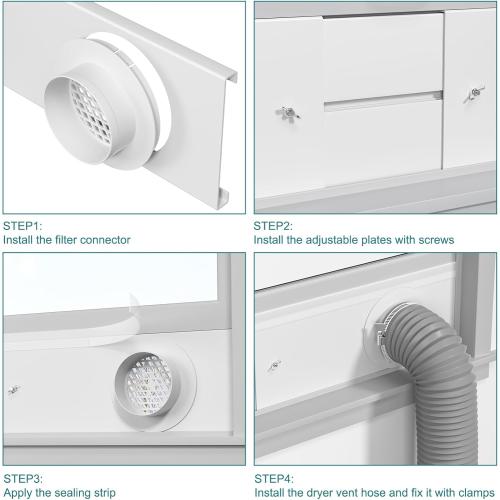 STEP1:
Install the filter connector

STEP2:
Install the adjustable plates with screws

STEP3:
Apply the sealing strip

STEP4:
Install the dryer vent hose and fix it with clamps