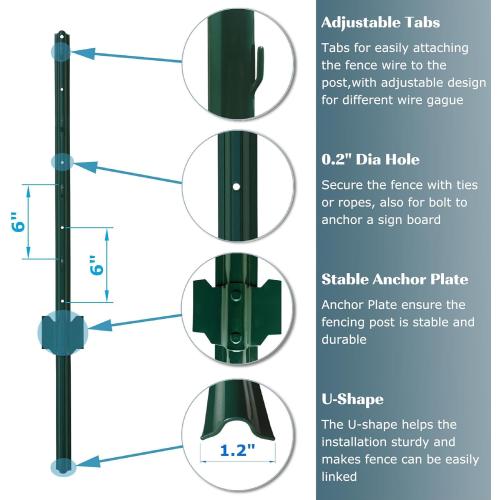 6"

6"

1.2"

Adjustable Tabs

Tabs for easily attaching the fence wire to the post,with adjustable design for different wire gague

0.2" Dia Hole

Secure the fence with ties or ropes, also for bolt to anchor a sign board

Stable Anchor Plate

Anchor Plate ensure the fencing post is stable and durable

U-Shape

The U-shape helps the installation sturdy and makes fence can be easily linked