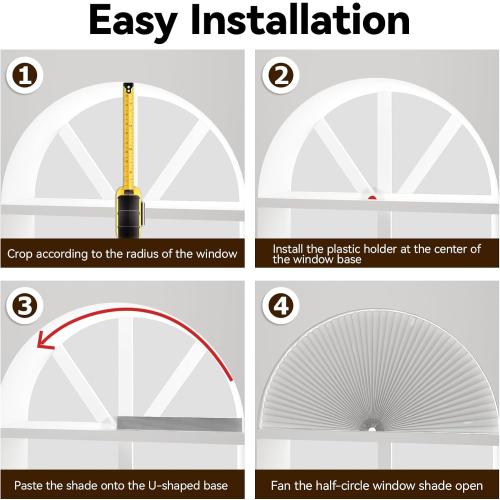 Easy Installation

1

Crop according to the radius of the window

2

Install the plastic holder at the center of the window base

3

Paste the shade onto the U-shaped base

4

Fan the half-circle window shade open