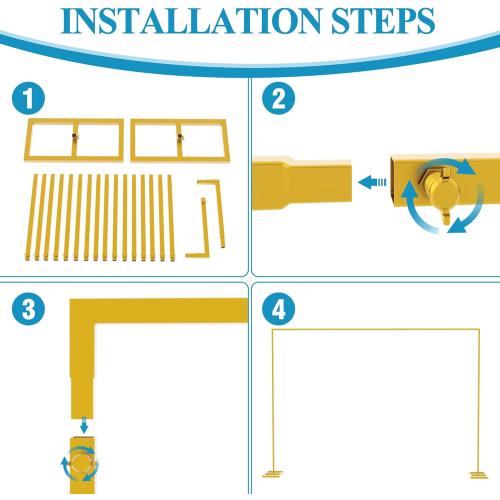 INSTALLATION STEPS

1

2

3

4