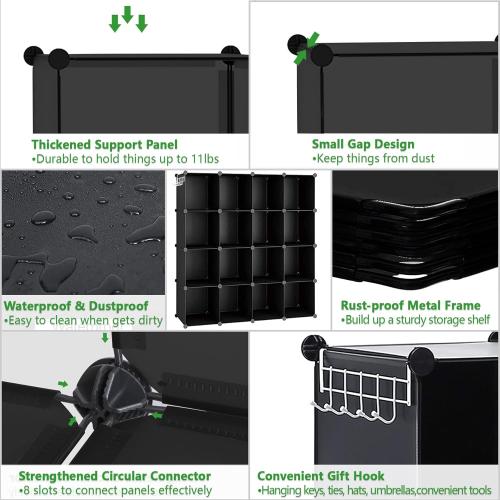 Thickened Support Panel
•Durable to hold things up to 11lbs

Small Gap Design
•Keep things from dust

Waterproof & Dustproof
•Easy to clean when gets dirty

Rust-proof Metal Frame
•Build up a sturdy storage shelf

Strengthened Circular Connector
•8 slots to connect panels effectively

Convenient Gift Hook
•Hanging keys, ties, hats, umbrellas,convenient tools