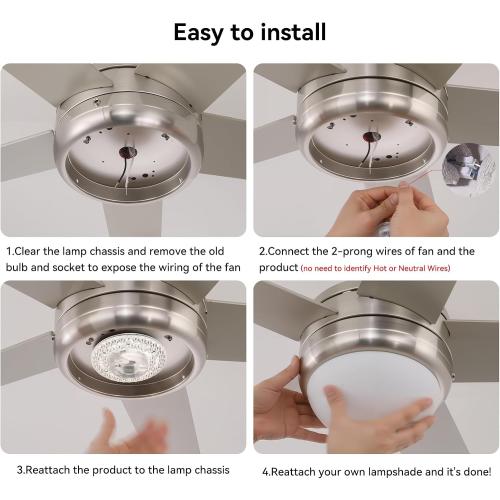 Easy to install

1.Clear the lamp chassis and remove the old bulb and socket to expose the wiring of the fan

2.Connect the 2-prong wires of fan and the product (no need to identify Hot or Neutral Wires)

3.Reattach the product to the lamp chassis

4.Reattach your own lampshade and it's done!