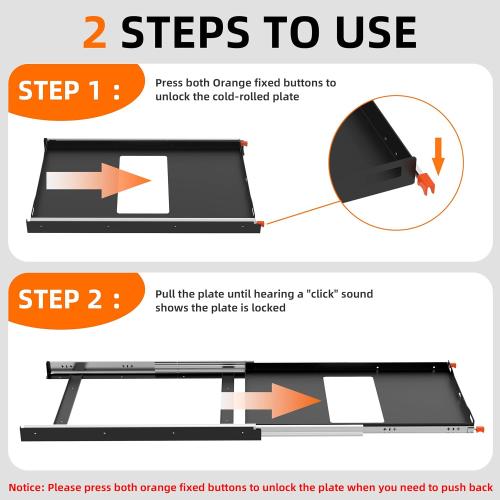 2 STEPS TO USE

STEP 1 :

Press both Orange fixed buttons to unlock the cold-rolled plate

STEP 2 :

Pull the plate until hearing a "click" sound shows the plate is locked

Notice: Please press both orange fixed buttons to unlock the plate when you need to push back