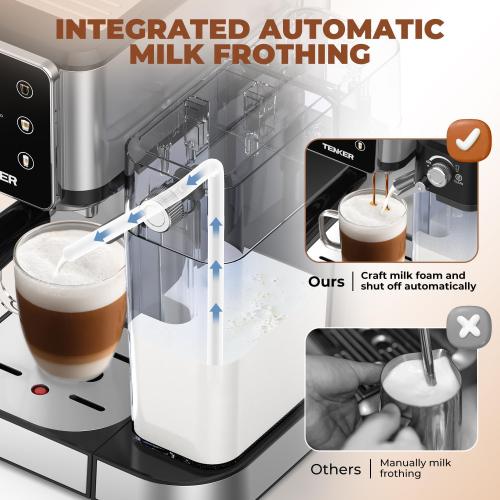 INTEGRATED AUTOMATIC MILK FROTHING

TENKER

TENKER

Ours | Craft milk foam and shut off automatically

Others | Manually milk frothing