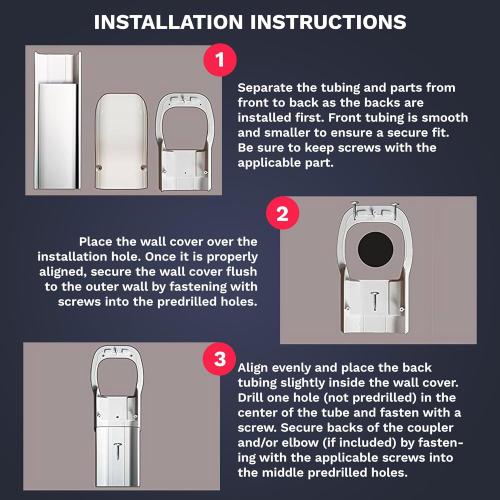 INSTALLATION INSTRUCTIONS

1

Separate the tubing and parts from front to back as the backs are installed first. Front tubing is smooth and smaller to ensure a secure fit. Be sure to keep screws with the applicable part.

2

Place the wall cover over the installation hole. Once it is properly aligned, secure the wall cover flush to the outer wall by fastening with screws into the predrilled holes.

3

Align evenly and place the back tubing slightly inside the wall cover. Drill one hole (not predrilled) in the center of the tube and fasten with a screw. Secure backs of the coupler and/or elbow (if included) by fastening with the applicable screws into the middle predrilled holes.