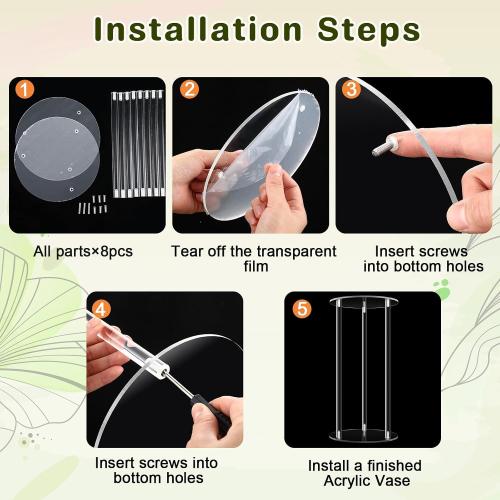 Installation Steps

1

All parts×8pcs

2

Tear off the transparent film

3

Insert screws into bottom holes

4

Insert screws into bottom holes

5

Install a finished Acrylic Vase