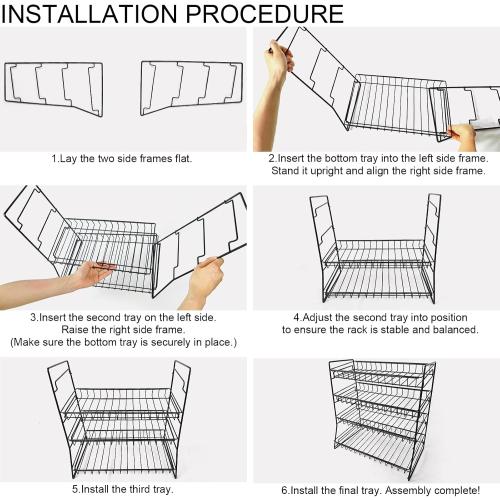 INSTALLATION PROCEDURE

1.Lay the two side frames flat.

2.Insert the bottom tray into the left side frame. Stand it upright and align the right side frame.

3.Insert the second tray on the left side. Raise the right side frame. (Make sure the bottom tray is securely in place.)

4.Adjust the second tray into position to ensure the rack is stable and balanced.

5.Install the third tray.

6.Install the final tray. Assembly complete!