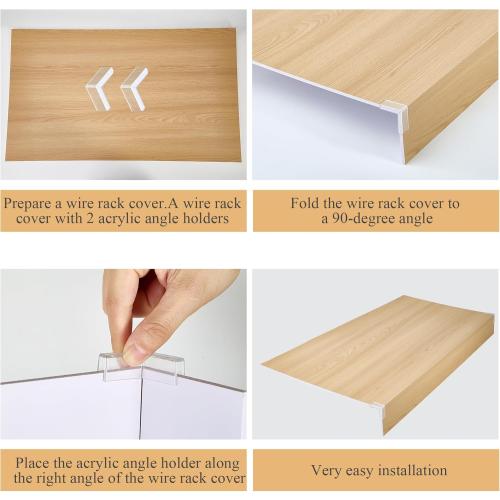 Prepare a wire rack cover.A wire rack cover with 2 acrylic angle holders

Fold the wire rack cover to a 90-degree angle

Place the acrylic angle holder along the right angle of the wire rack cover

Very easy installation