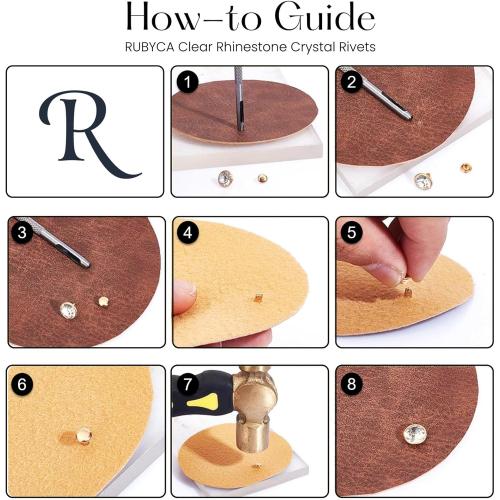 How-to Guide

RUBYCA Clear Rhinestone Crystal Rivets

R

1

2

3

4

5

6

7

8