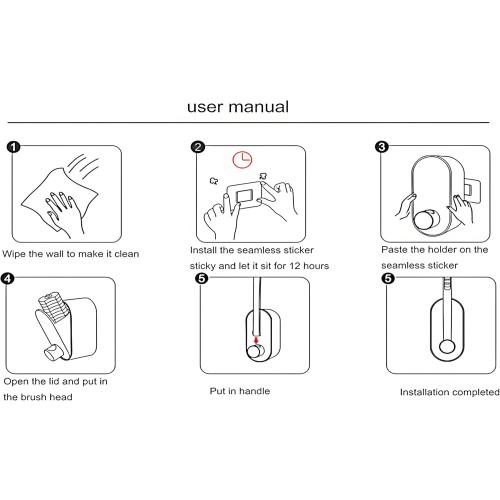 user manual

1
Wipe the wall to make it clean

2
Install the seamless sticker sticky and let it sit for 12 hours

3
Paste the holder on the seamless sticker

4
Open the lid and put in the brush head

5
Put in handle

5
Installation completed