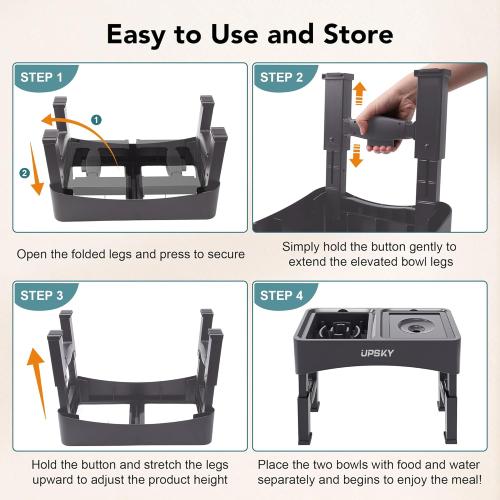 Easy to Use and Store

STEP 1

1

2

Open the folded legs and press to secure

STEP 2

Simply hold the button gently to extend the elevated bowl legs

STEP 3

Hold the button and stretch the legs upward to adjust the product height

STEP 4

UPSKY

Place the two bowls with food and water separately and begins to enjoy the meal!