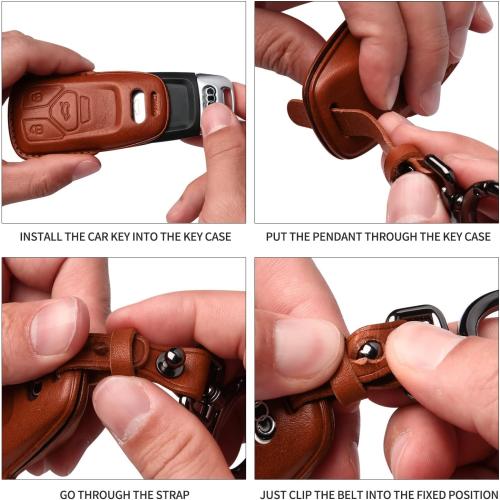 INSTALL THE CAR KEY INTO THE KEY CASE

PUT THE PENDANT THROUGH THE KEY CASE

GO THROUGH THE STRAP

JUST CLIP THE BELT INTO THE FIXED POSITION