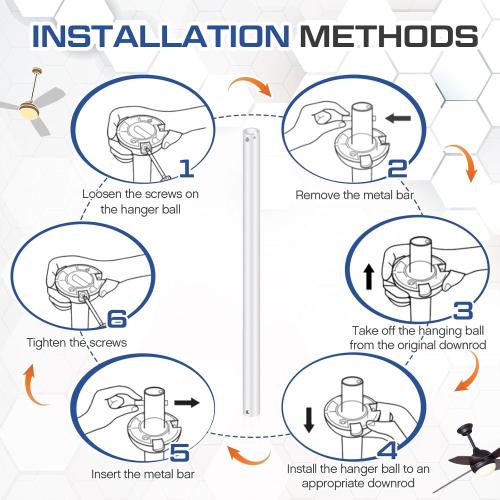 INSTALLATION METHODS

1
Loosen the screws on the hanger ball

2
Remove the metal bar

3
Take off the hanging ball from the original downrod

4
Install the hanger ball to an appropriate downrod

5
Insert the metal bar

6
Tighten the screws