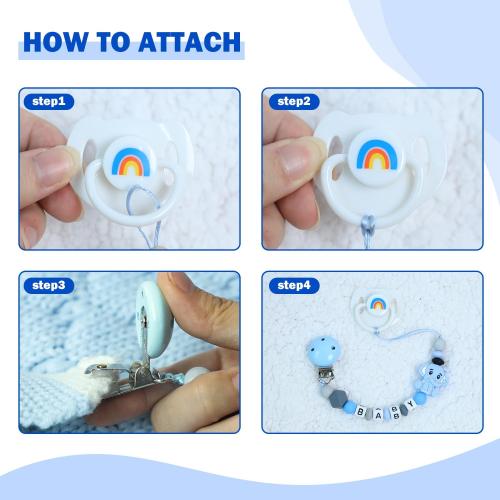 HOW TO ATTACH

step1

step2

step3

step4

BABY