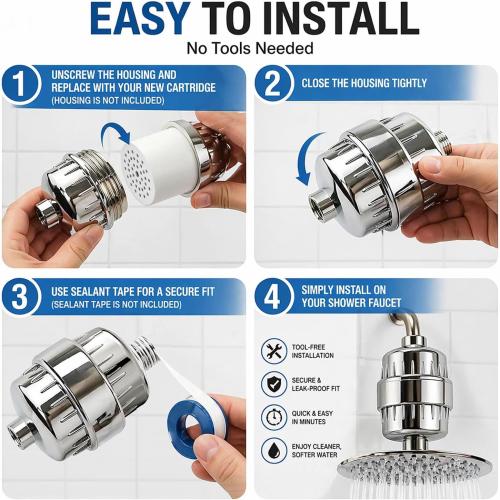 EASY TO INSTALL
No Tools Needed

1 UNSCREW THE HOUSING AND REPLACE WITH YOUR NEW CARTRIDGE
(HOUSING IS NOT INCLUDED)

2 CLOSE THE HOUSING TIGHTLY

3 USE SEALANT TAPE FOR A SECURE FIT
(SEALANT TAPE IS NOT INCLUDED)

4 SIMPLY INSTALL ON YOUR SHOWER FAUCET

TOOL-FREE INSTALLATION

SECURE & LEAK-PROOF FIT

QUICK & EASY IN MINUTES

ENJOY CLEANER, SOFTER WATER