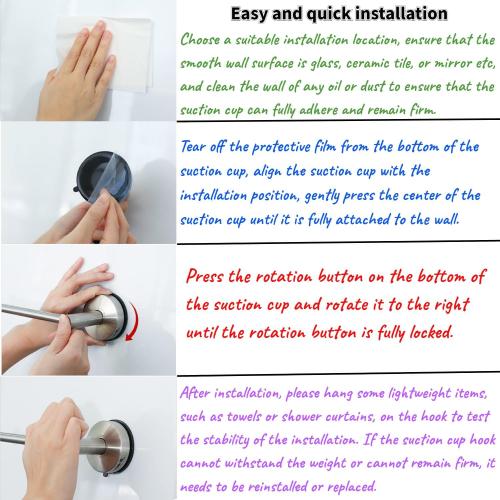 Easy and quick installation

Choose a suitable installation location, ensure that the smooth wall surface is glass, ceramic tile, or mirror etc, and clean the wall of any oil or dust to ensure that the suction cup can fully adhere and remain firm.

Tear off the protective film from the bottom of the suction cup, align the suction cup with the installation position, gently press the center of the suction cup until it is fully attached to the wall.

Press the rotation button on the bottom of the suction cup and rotate it to the right until the rotation button is fully locked.

After installation, please hang some lightweight items, such as towels or shower curtains, on the hook to test the stability of the installation. If the suction cup hook cannot withstand the weight or cannot remain firm, it needs to be reinstalled or replaced.