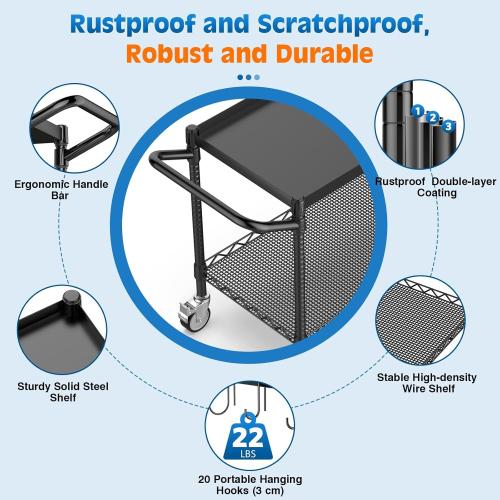 Rustproof and Scratchproof,
Robust and Durable

Ergonomic Handle Bar

1 2 3

Rustproof Double-layer Coating

Sturdy Solid Steel Shelf

Stable High-density Wire Shelf

22 LBS

20 Portable Hanging Hooks (3 cm)