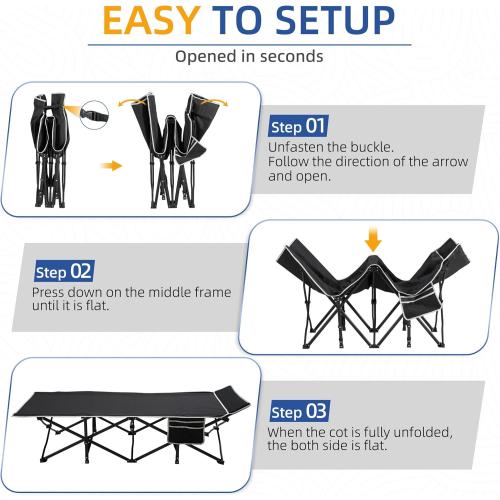 EASY TO SETUP

Opened in seconds

Step 01
Unfasten the buckle.
Follow the direction of the arrow and open.

Step 02
Press down on the middle frame until it is flat.

Step 03
When the cot is fully unfolded, the both side is flat.