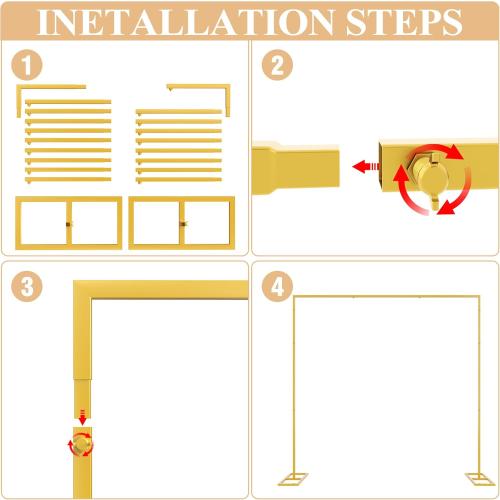 INETALLATION STEPS

1

2

3

4