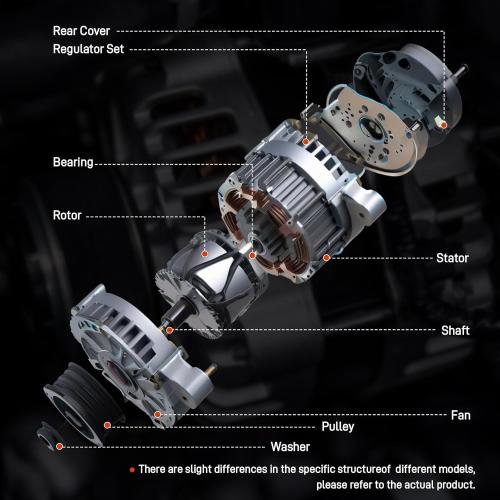 Rear Cover
Regulator Set
Bearing
Rotor
Stator
Shaft
Fan
Pulley
Washer

There are slight differences in the specific structureof different models, please refer to the actual product.