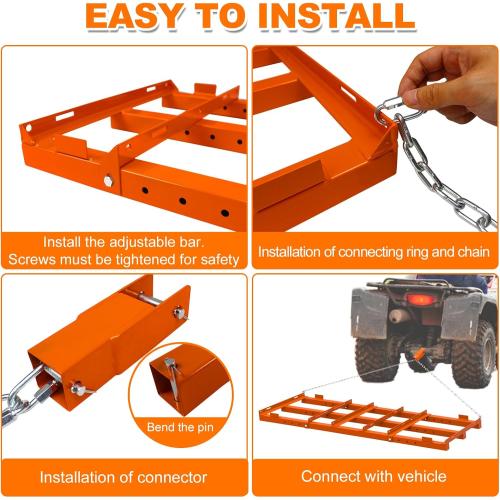 EASY TO INSTALL

Install the adjustable bar. Screws must be tightened for safety

Installation of connecting ring and chain

Bend the pin

Installation of connector

Connect with vehicle