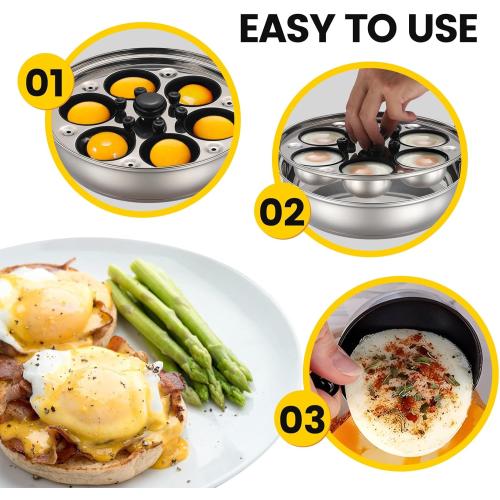 EASY TO USE

01

02

03