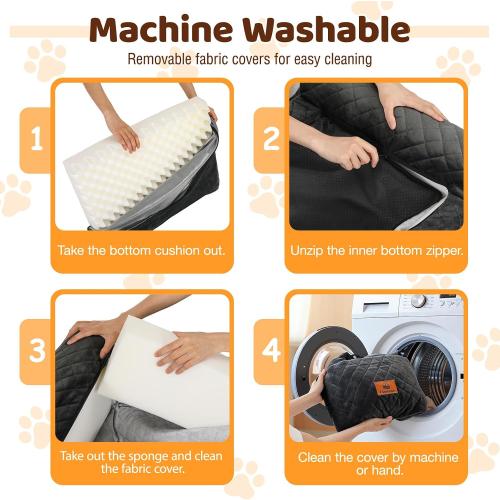 Machine Washable

Removable fabric covers for easy cleaning

1

Take the bottom cushion out.

2

Unzip the inner bottom zipper.

3

Take out the sponge and clean the fabric cover.

4

Clean the cover by machine or hand.