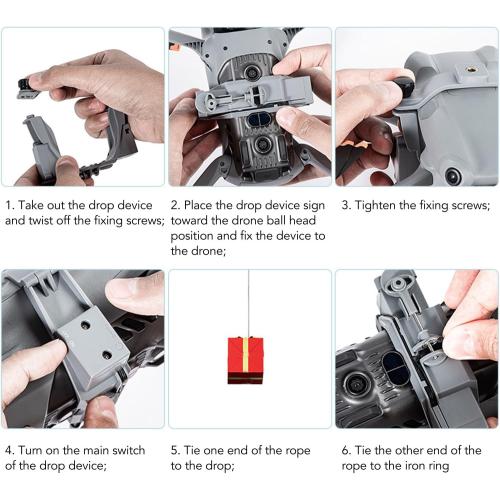 1. Take out the drop device and twist off the fixing screws;

2. Place the drop device sign toward the drone ball head position and fix the device to the drone;

3. Tighten the fixing screws;

4. Turn on the main switch of the drop device;

5. Tie one end of the rope to the drop;

6. Tie the other end of the rope to the iron ring