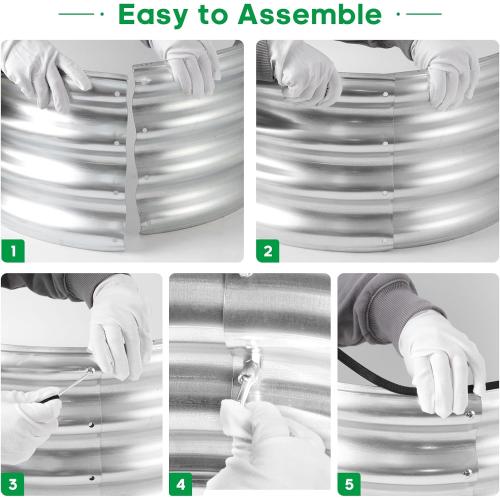 Easy to Assemble

1

2

3

4

5