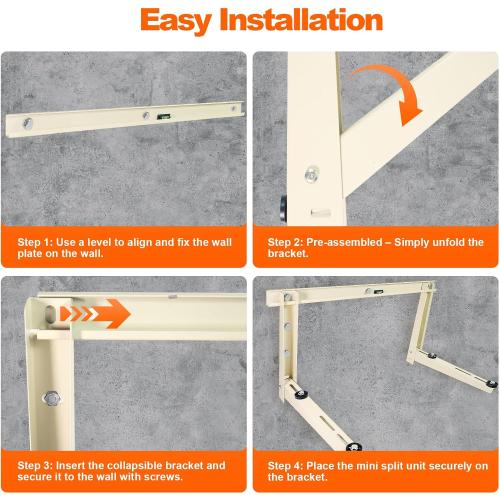 Easy Installation

Step 1: Use a level to align and fix the wall plate on the wall.

Step 2: Pre-assembled – Simply unfold the bracket.

Step 3: Insert the collapsible bracket and secure it to the wall with screws.

Step 4: Place the mini split unit securely on the bracket.