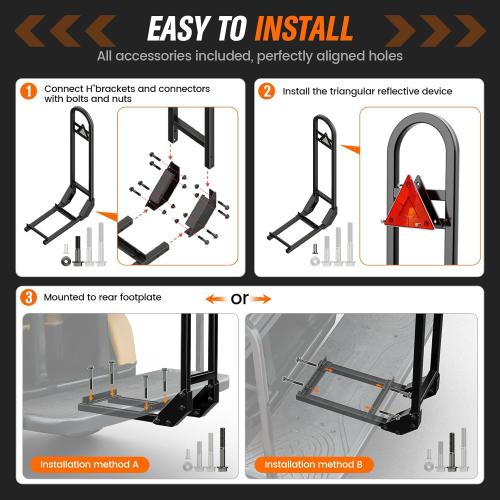 EASY TO INSTALL

All accessories included, perfectly aligned holes

1 Connect H"brackets and connectors with bolts and nuts

2 Install the triangular reflective device

3 Mounted to rear footplate

or

Installation method A

Installation method B