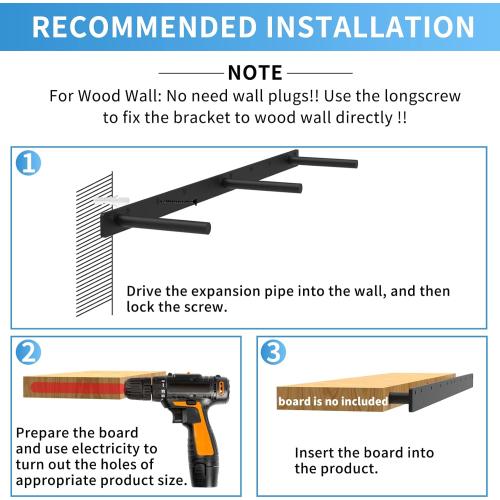 RECOMMENDED INSTALLATION

NOTE

For Wood Wall: No need wall plugs!! Use the longscrew to fix the bracket to wood wall directly !!

1

Drive the expansion pipe into the wall, and then lock the screw.

2

Prepare the board and use electricity to turn out the holes of appropriate product size.

3

board is no included

Insert the board into the product.