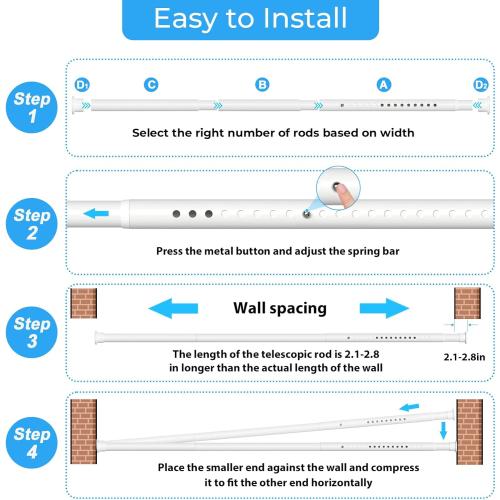 Easy to Install

Step 1

$D_1$ C B A $D_2$

Select the right number of rods based on width

Step 2

Press the metal button and adjust the spring bar

Step 3

Wall spacing

The length of the telescopic rod is 2.1-2.8 in longer than the actual length of the wall

2.1-2.8in

Step 4

Place the smaller end against the wall and compress it to fit the other end horizontally