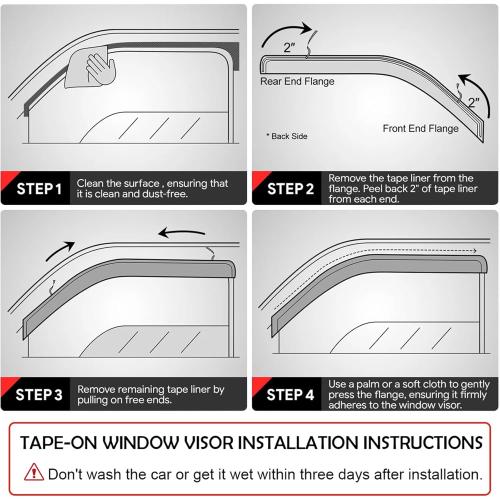 STEP 1 Clean the surface , ensuring that it is clean and dust-free.

2"

Rear End Flange

2"

Front End Flange

* Back Side

STEP 2 Remove the tape liner from the flange. Peel back 2" of tape liner from each end.

STEP 3 Remove remaining tape liner by pulling on free ends.

STEP 4 Use a palm or a soft cloth to gently press the flange, ensuring it firmly adheres to the window visor.

TAPE-ON WINDOW VISOR INSTALLATION INSTRUCTIONS

Don't wash the car or get it wet within three days after installation.