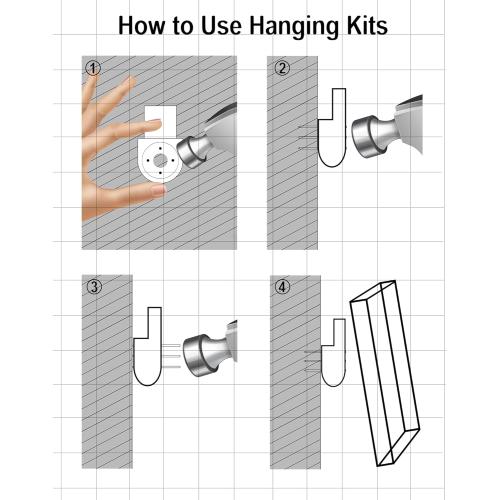 How to Use Hanging Kits

①

②

③

④