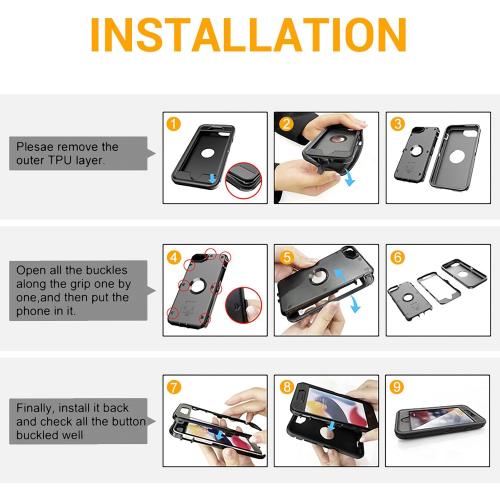 INSTALLATION

Plesae remove the outer TPU layer.

1

2

3

Open all the buckles along the grip one by one,and then put the phone in it.

4

5

6

Finally, install it back and check all the button buckled well

7

8

9