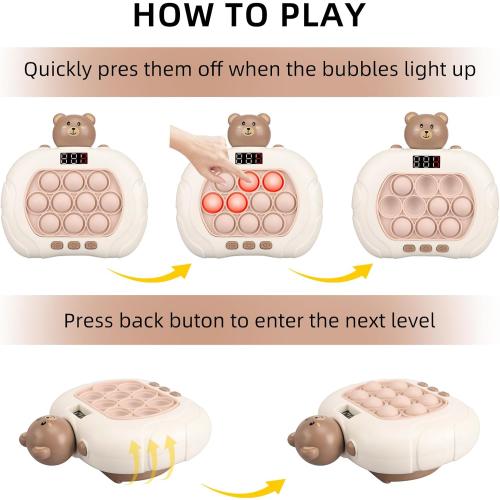 HOW TO PLAY

Quickly pres them off when the bubbles light up

Press back buton to enter the next level