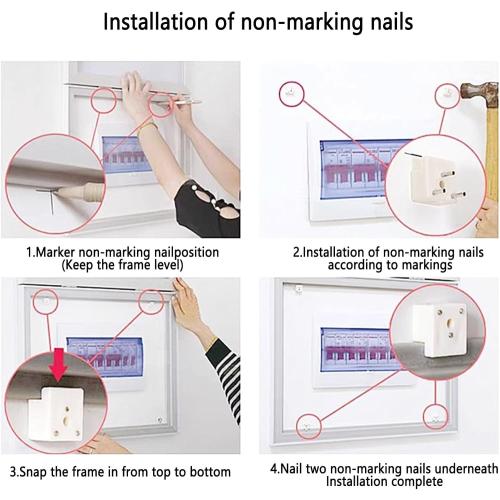 Installation of non-marking nails

1.Marker non-marking nailposition
(Keep the frame level)

2.Installation of non-marking nails according to markings

3.Snap the frame in from top to bottom

4.Nail two non-marking nails underneath
Installation complete