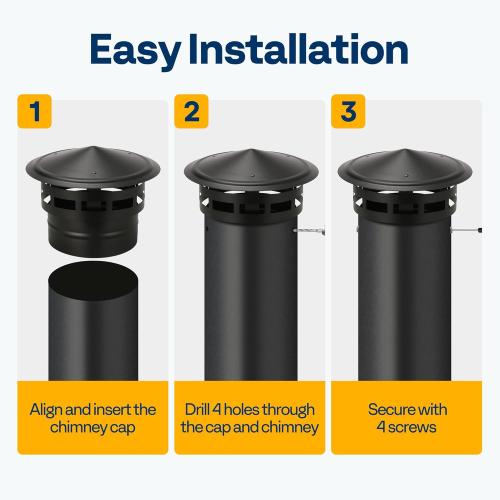 Easy Installation

1

Align and insert the chimney cap

2

Drill 4 holes through the cap and chimney

3

Secure with 4 screws