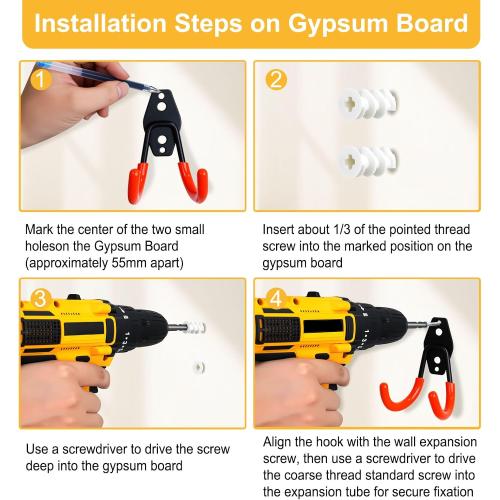 Installation Steps on Gypsum Board

1

Mark the center of the two small holeson the Gypsum Board (approximately 55mm apart)

2

Insert about 1/3 of the pointed thread screw into the marked position on the gypsum board

3

Use a screwdriver to drive the screw deep into the gypsum board

4

Align the hook with the wall expansion screw, then use a screwdriver to drive the coarse thread standard screw into the expansion tube for secure fixation