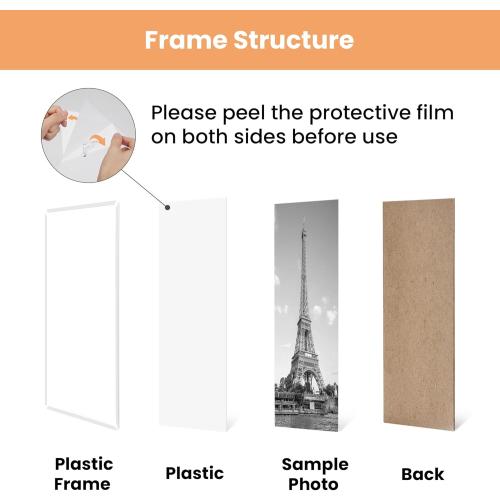 Frame Structure

Please peel the protective film on both sides before use

Plastic Frame

Plastic

Sample Photo

Back