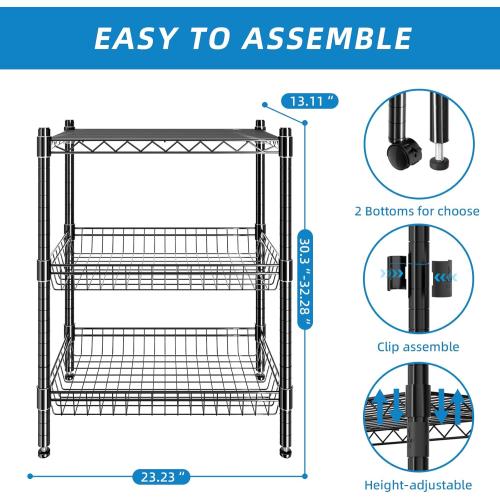 EASY TO ASSEMBLE

13.11 "

30.3 "-32.28 "

23.23 "

2 Bottoms for choose

Clip assemble

Height-adjustable