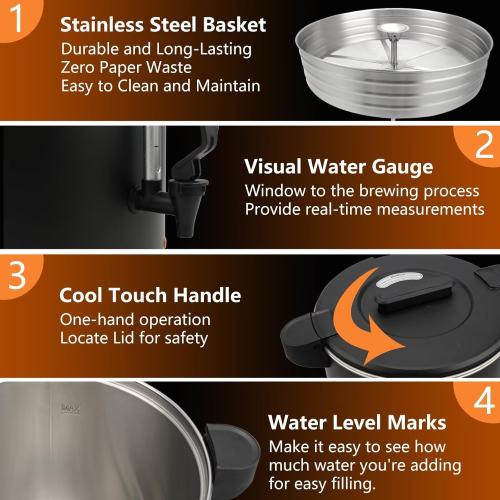 1

Stainless Steel Basket

Durable and Long-Lasting
Zero Paper Waste
Easy to Clean and Maintain

2

Visual Water Gauge

Window to the brewing process
Provide real-time measurements

3

Cool Touch Handle

One-hand operation
Locate Lid for safety

4

MAX

Water Level Marks

Make it easy to see how much water you're adding for easy filling.