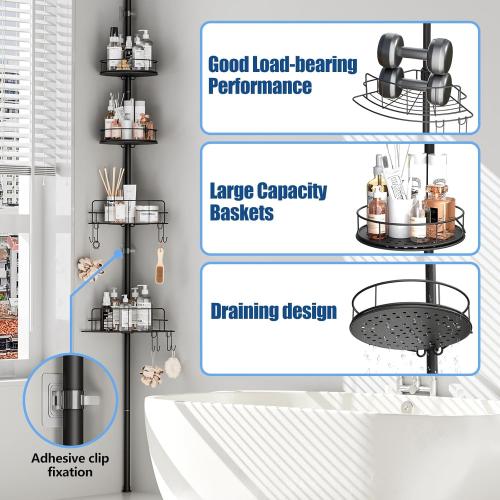 Good Load-bearing Performance

Large Capacity Baskets

Draining design

Adhesive clip fixation