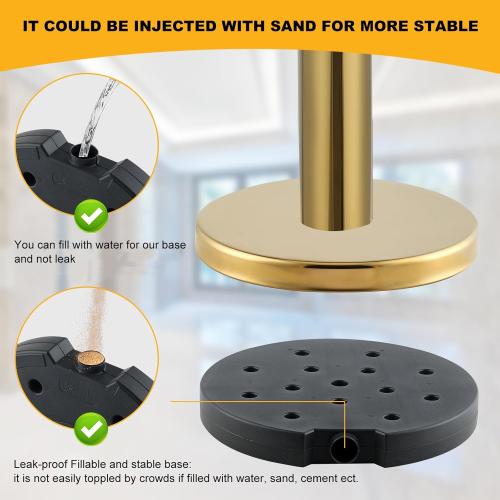 IT COULD BE INJECTED WITH SAND FOR MORE STABLE

You can fill with water for our base and not leak

Leak-proof Fillable and stable base:
it is not easily toppled by crowds if filled with water, sand, cement ect.