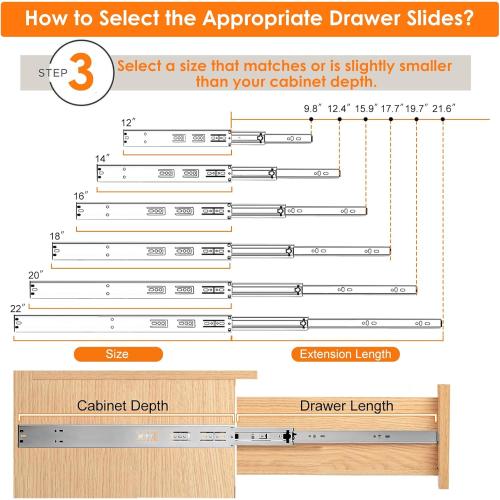 How to Select the Appropriate Drawer Slides?

STEP 3

Select a size that matches or is slightly smaller than your cabinet depth.

9.8" 12.4" 15.9" 17.7" 19.7" 21.6"

12"

14"

16"

18"

20"

22"

Size

Extension Length

Cabinet Depth

Drawer Length