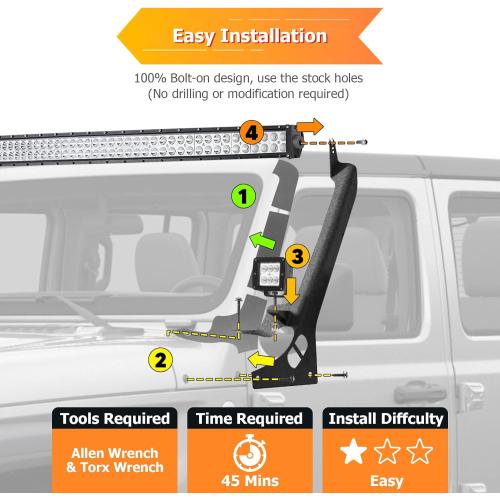 Easy Installation

100% Bolt-on design, use the stock holes
(No drilling or modification required)

4

1

3

2

Tools Required

Allen Wrench & Torx Wrench

Time Required

45 Mins

Install Diffculty

Easy